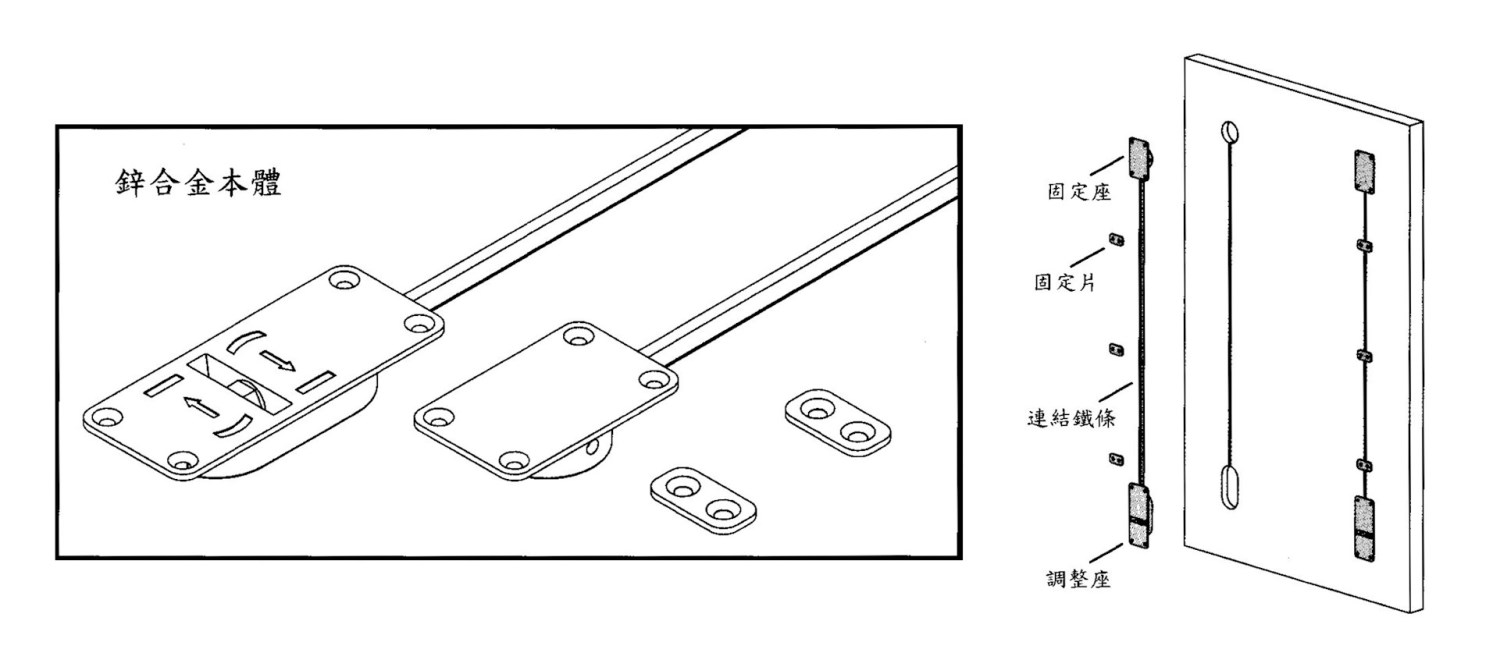 鋅合金本體

固定座

固定片

連結鐵條

調整座